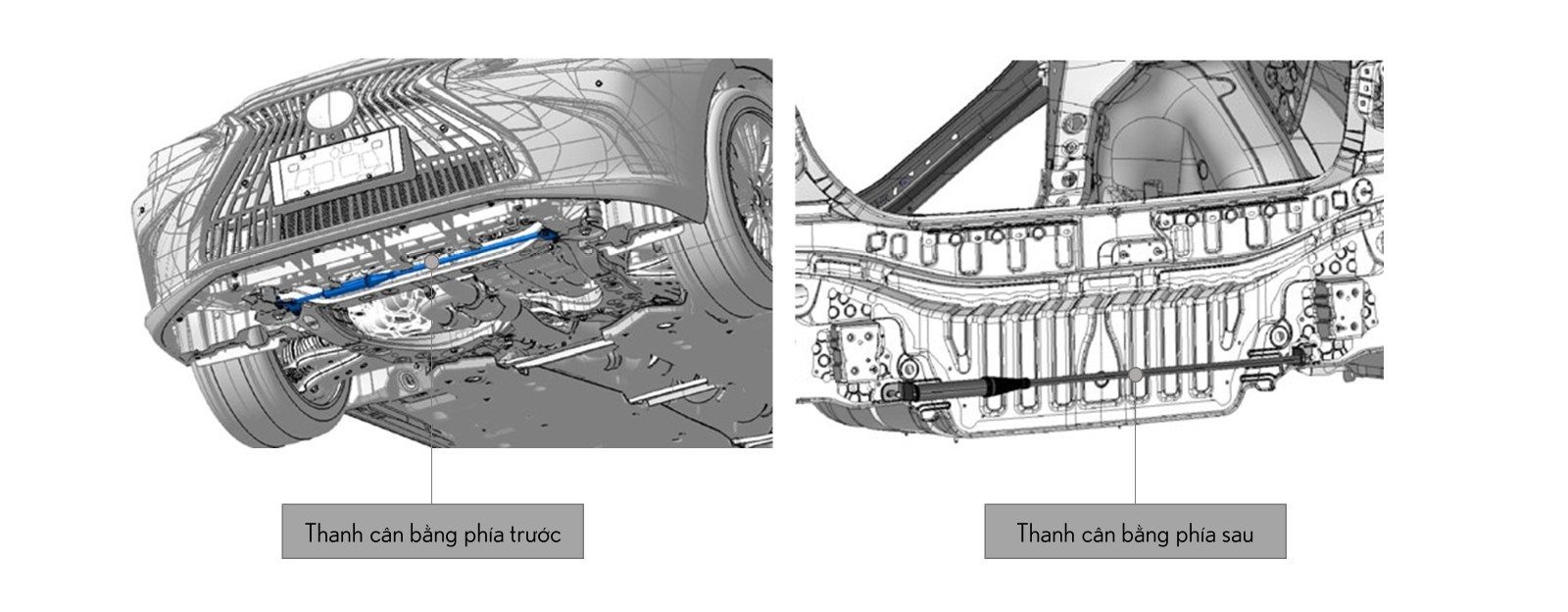 Thanh cân bằng phía trước

Thanh cân bằng phía sau